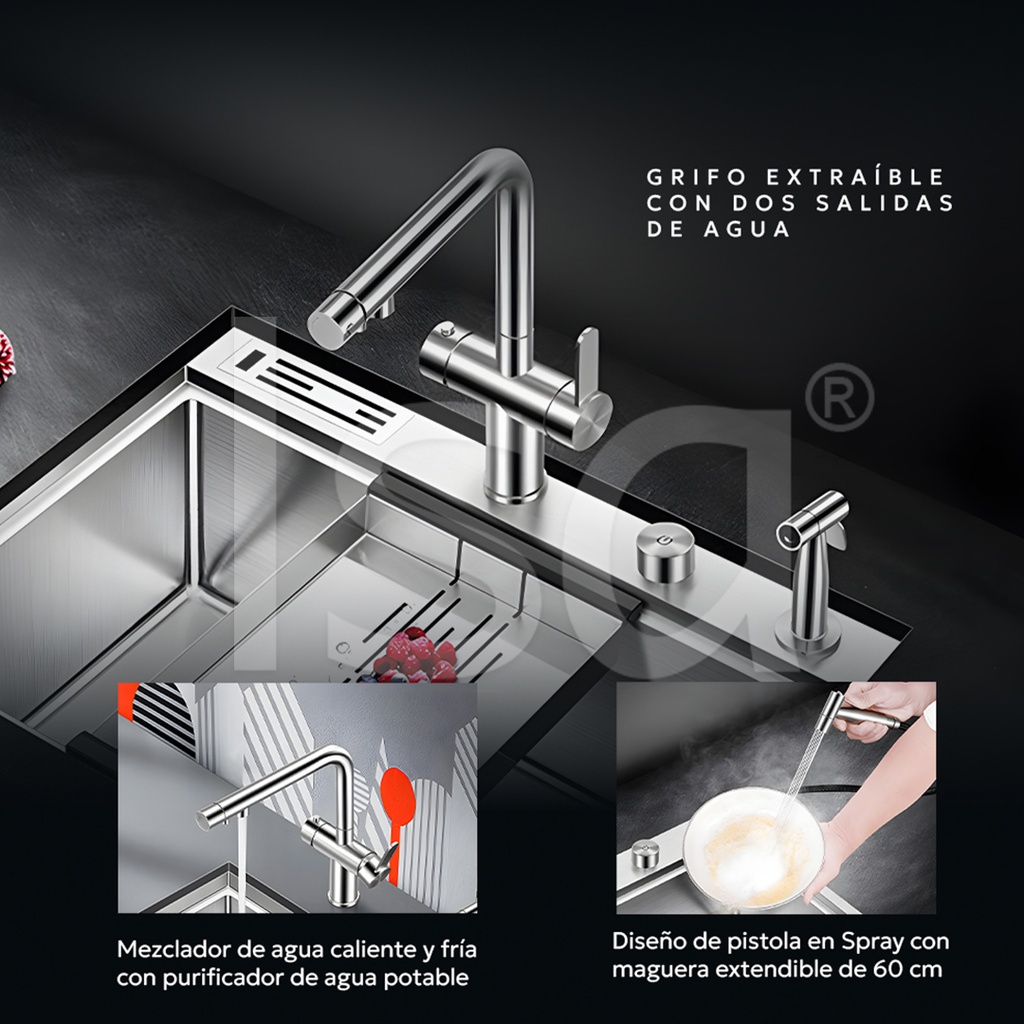 GRIFO EXTRAÍBLE CON DOS SALIDAS DE AGUA

Isa®

Mezclador de agua caliente y fría con purificador de agua potable

Diseño de pistola en Spray con maguera extendible de 60 cm